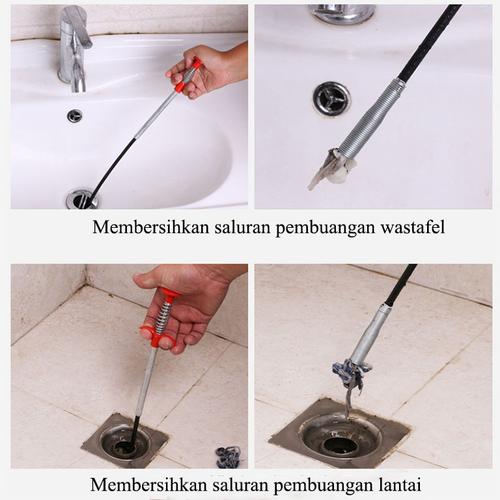 Membersihkan saluran pembuangan wastafel

Membersihkan saluran pembuangan lantai