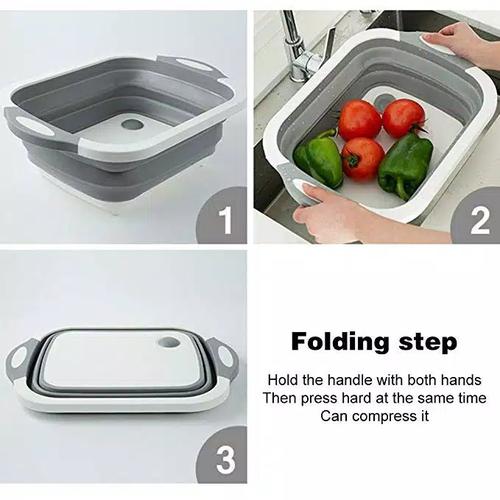 1

2

3

Folding step

Hold the handle with both hands
Then press hard at the same time
Can compress it