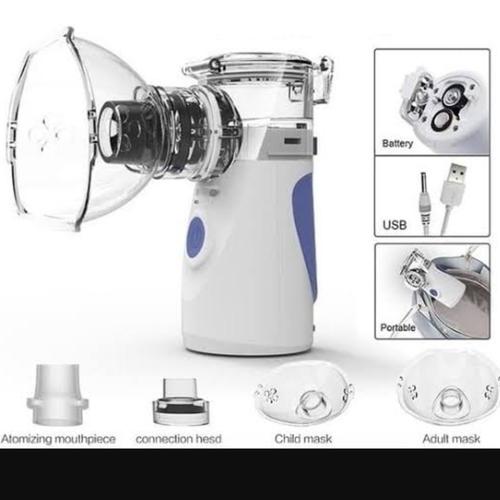 Battery

USB

Portable

Atomizing mouthpiece

connection hesd

Child mask

Adult mask