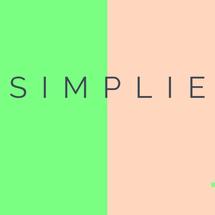 SIMPLIE