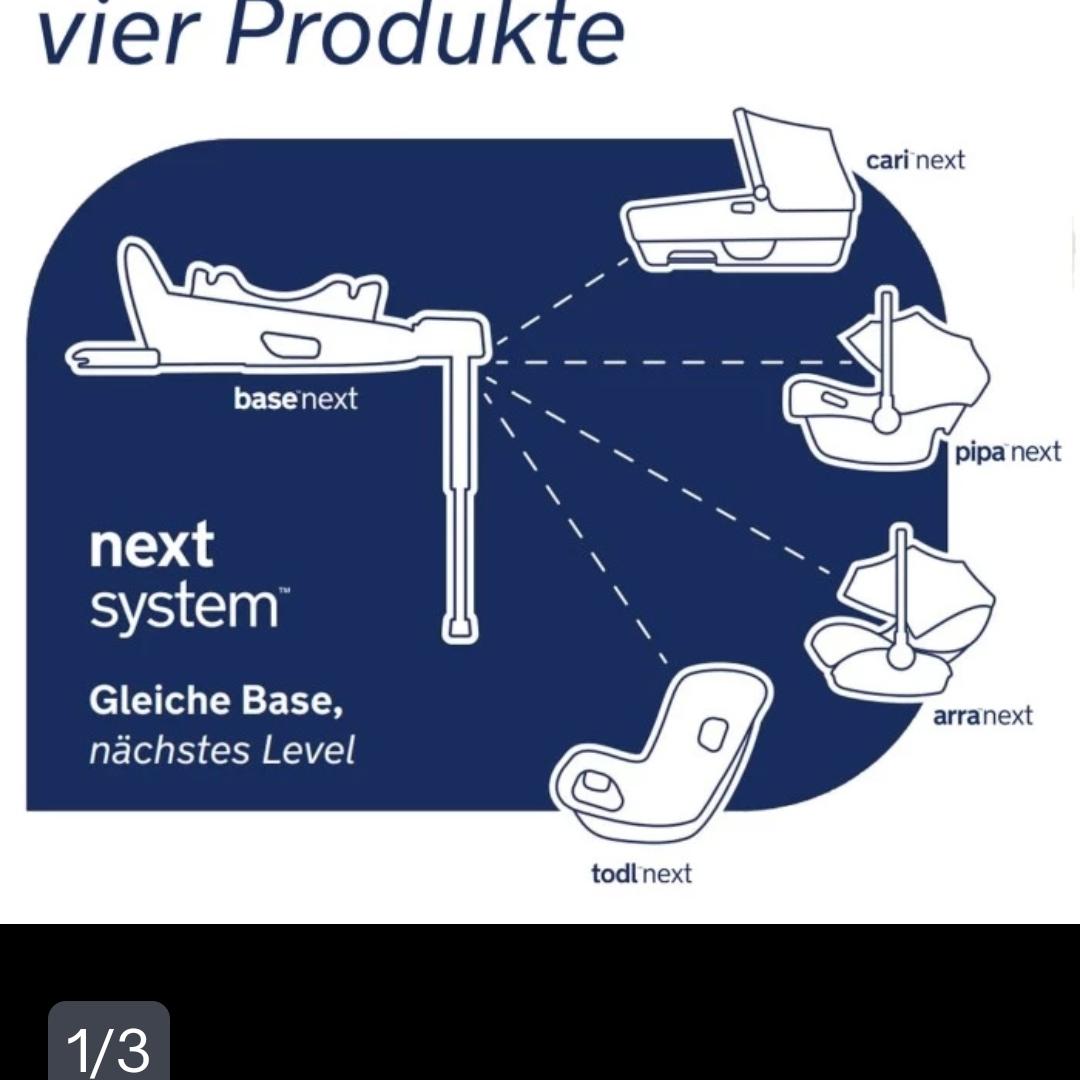 vier Produkte

cari next

base next

pipa next

next system™

Gleiche Base, nächstes Level

arra next

todl next

1/3