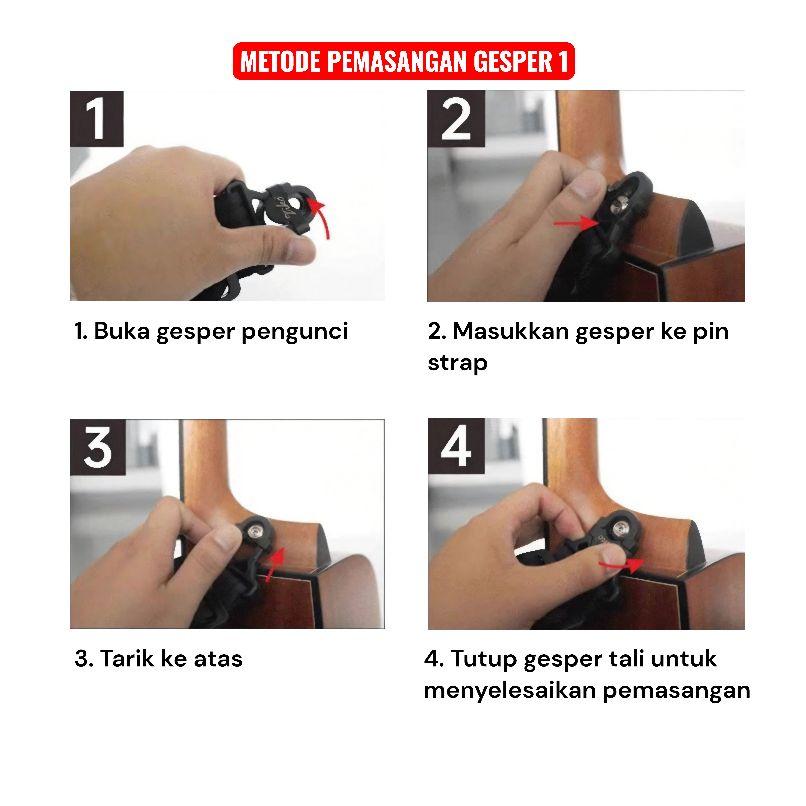 METODE PEMASANGAN GESPER 1

1

1. Buka gesper pengunci

2

2. Masukkan gesper ke pin strap

3

3. Tarik ke atas

4

4. Tutup gesper tali untuk menyelesaikan pemasangan