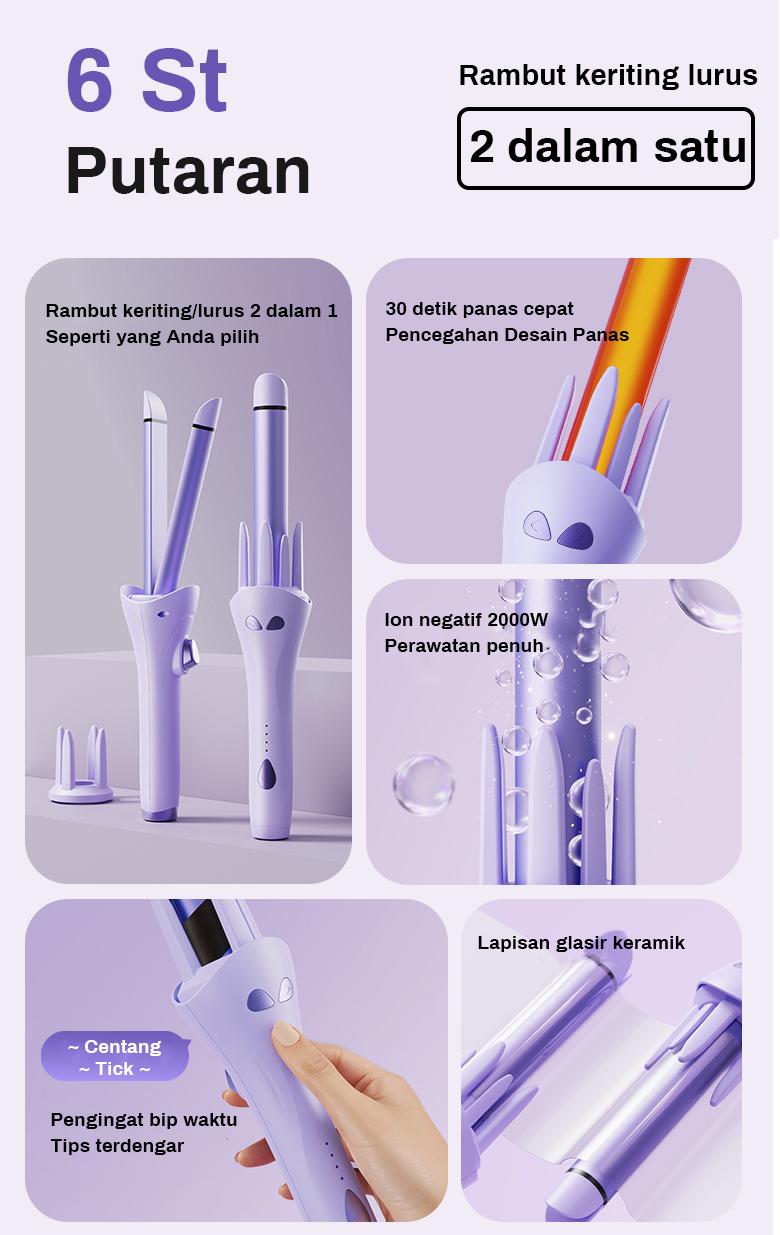 6 St
Putaran

Rambut keriting lurus
2 dalam satu

Rambut keriting/lurus 2 dalam 1
Seperti yang Anda pilih

30 detik panas cepat
Pencegahan Desain Panas

Ion negatif 2000W
Perawatan penuh

~ Centang
~ Tick ~

Pengingat bip waktu
Tips terdengar

Lapisan glasir keramik