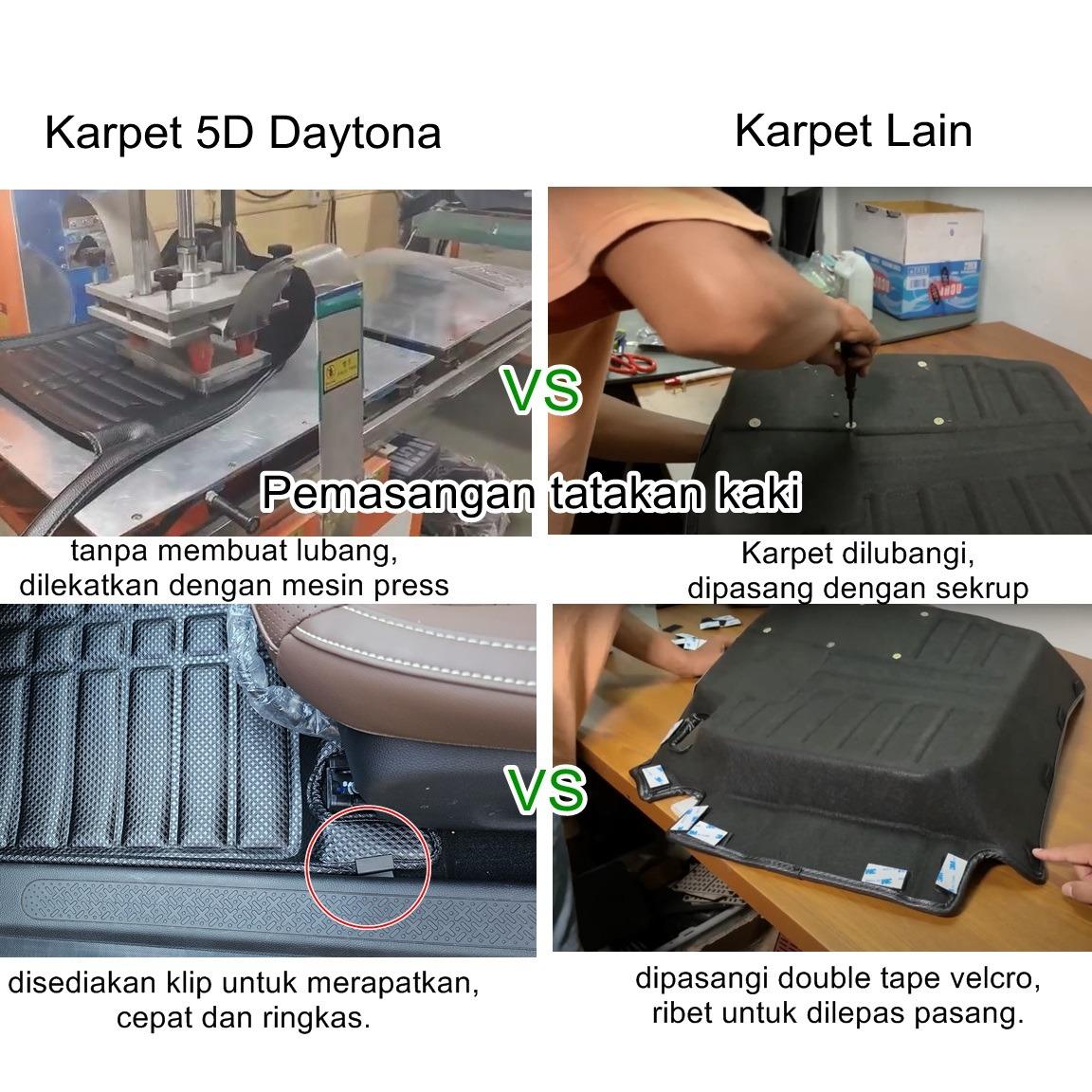 Karpet 5D Daytona

Karpet Lain

VS

Pemasangan tatakan kaki

tanpa membuat lubang, dilekatkan dengan mesin press

Karpet dilubangi, dipasang dengan sekrup

VS

disediakan klip untuk merapatkan, cepat dan ringkas.

dipasangi double tape velcro, ribet untuk dilepas pasang.