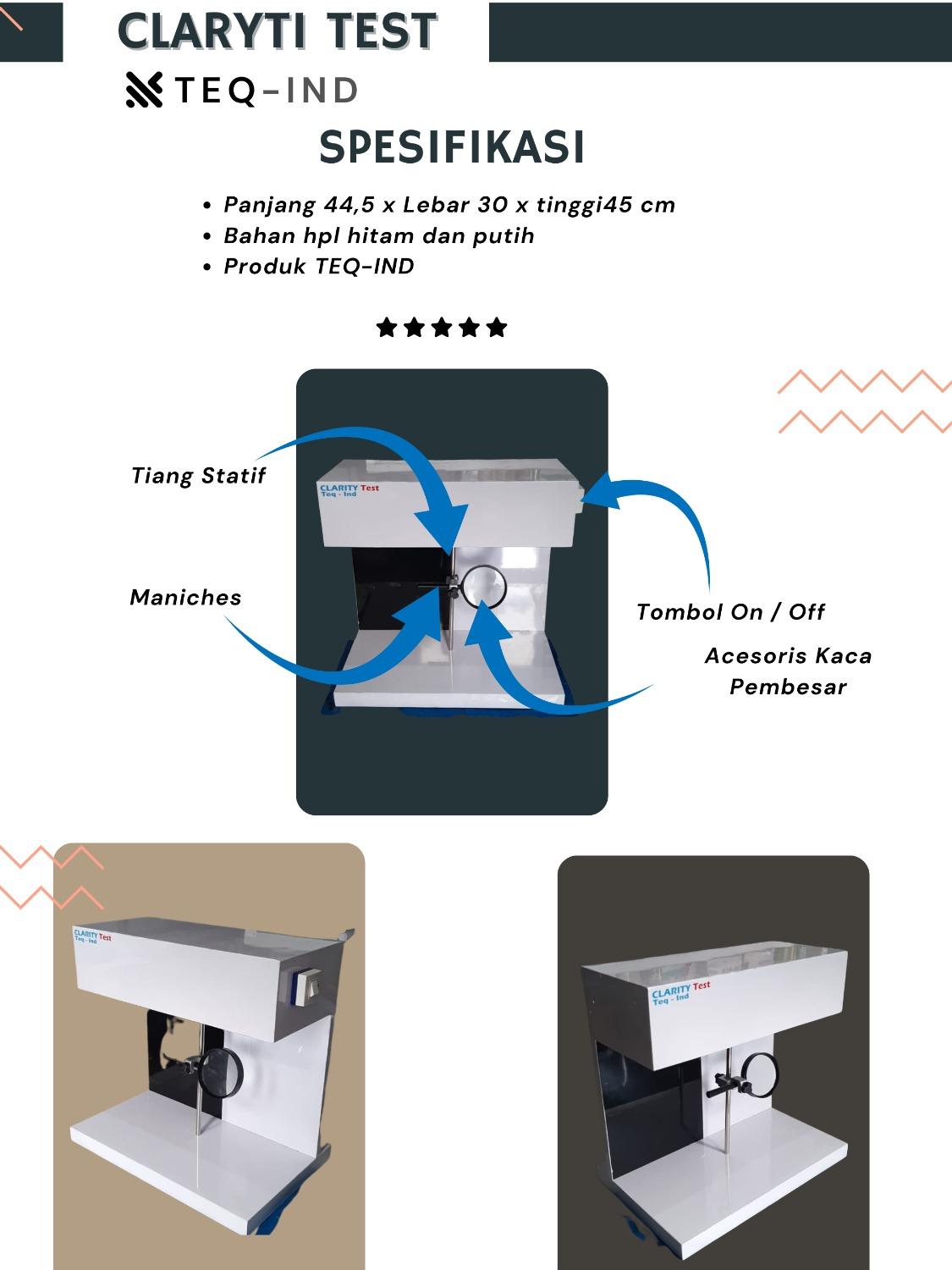 CLARYTI TEST

TEQ-IND

SPESIFIKASI

• Panjang 44,5 x Lebar 30 x tinggi45 cm
• Bahan hpl hitam dan putih
• Produk TEQ-IND

Tiang Statif

CLARITY Test
Teq - Ind

Maniches

Tombol On / Off

Acesoris Kaca Pembesar

CLARITY Test
Teq - Ind

CLARITY Test
Teq - Ind